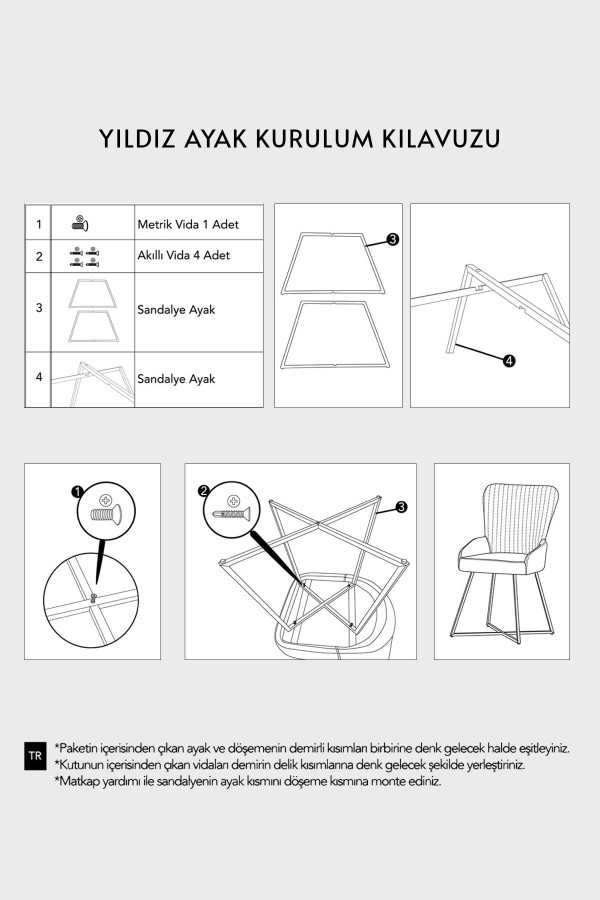 YILDIZ AYAK KURULUM KILAVUZU

| 1 | | Metrik Vida 1 Adet |
|---|---|---|
| 2 | | Akıllı Vida 4 Adet |
| 3 | | Sandalye Ayak |
| 4 | | Sandalye Ayak |

3

4

1

2

3

TR

*Paketin içerisinden çıkan ayak ve döşemenin demirli kısımları birbirine denk gelecek halde eşitleyiniz.
*Kutunun içerisinden çıkan vidaları demirin delik kısımlarına denk gelecek şekilde yerleştiriniz.
*Matkap yardımı ile sandalyenin ayak kısmını döşeme kısmına monte ediniz.