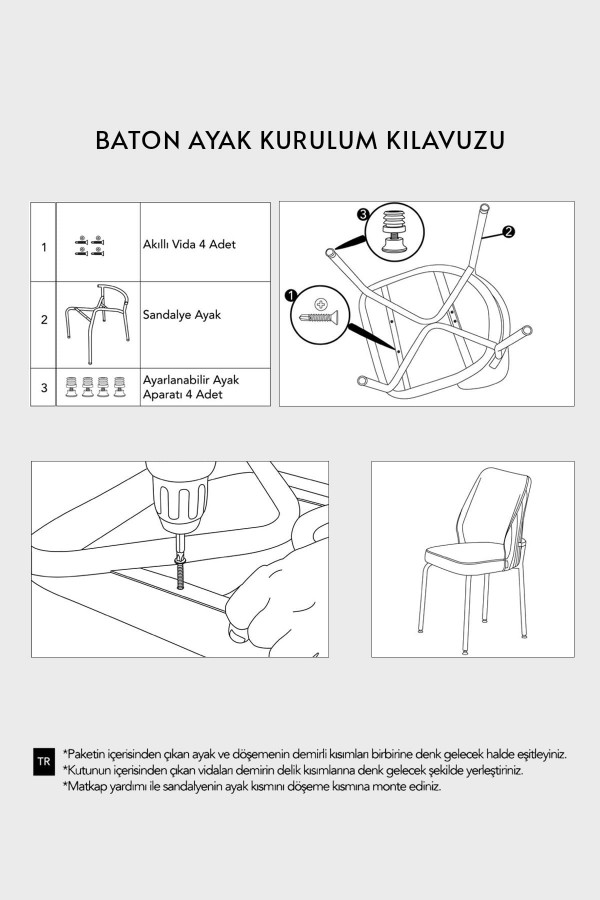 BATON AYAK KURULUM KILAVUZU

| 1 | | Akıllı Vida 4 Adet |
|---|---|---|
| 2 | | Sandalye Ayak |
| 3 | | Ayarlanabilir Ayak Aparatı 4 Adet |

3

2

1

TR

*Paketin içerisinden çıkan ayak ve döşemenin demirli kısımları birbirine denk gelecek halde eşitleyiniz.
*Kutunun içerisinden çıkan vidaları demirin delik kısımlarına denk gelecek şekilde yerleştiriniz.
*Matkap yardımı ile sandalyenin ayak kısmını döşeme kısmına monte ediniz.