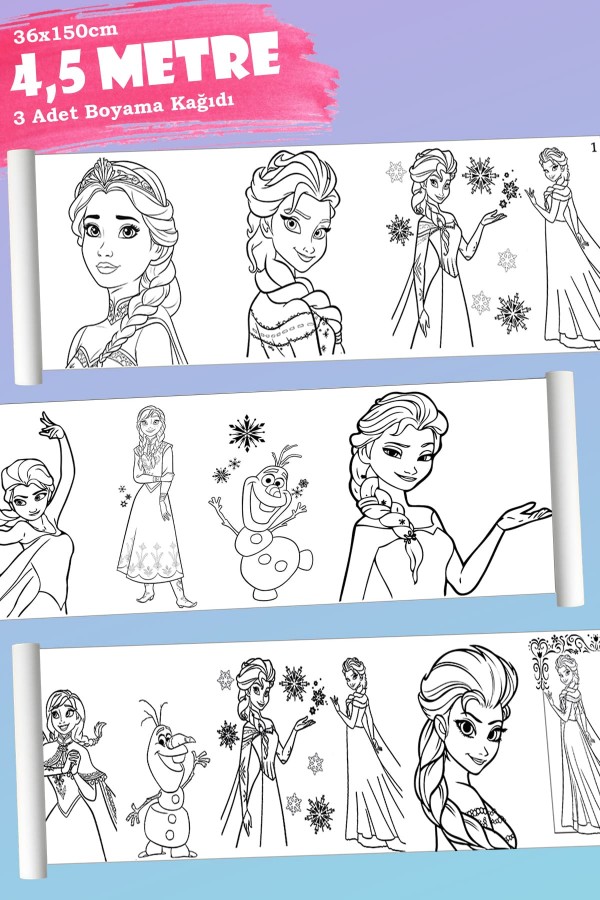 36x150cm
4,5 METRE
3 Adet Boyama Kağıdı

1